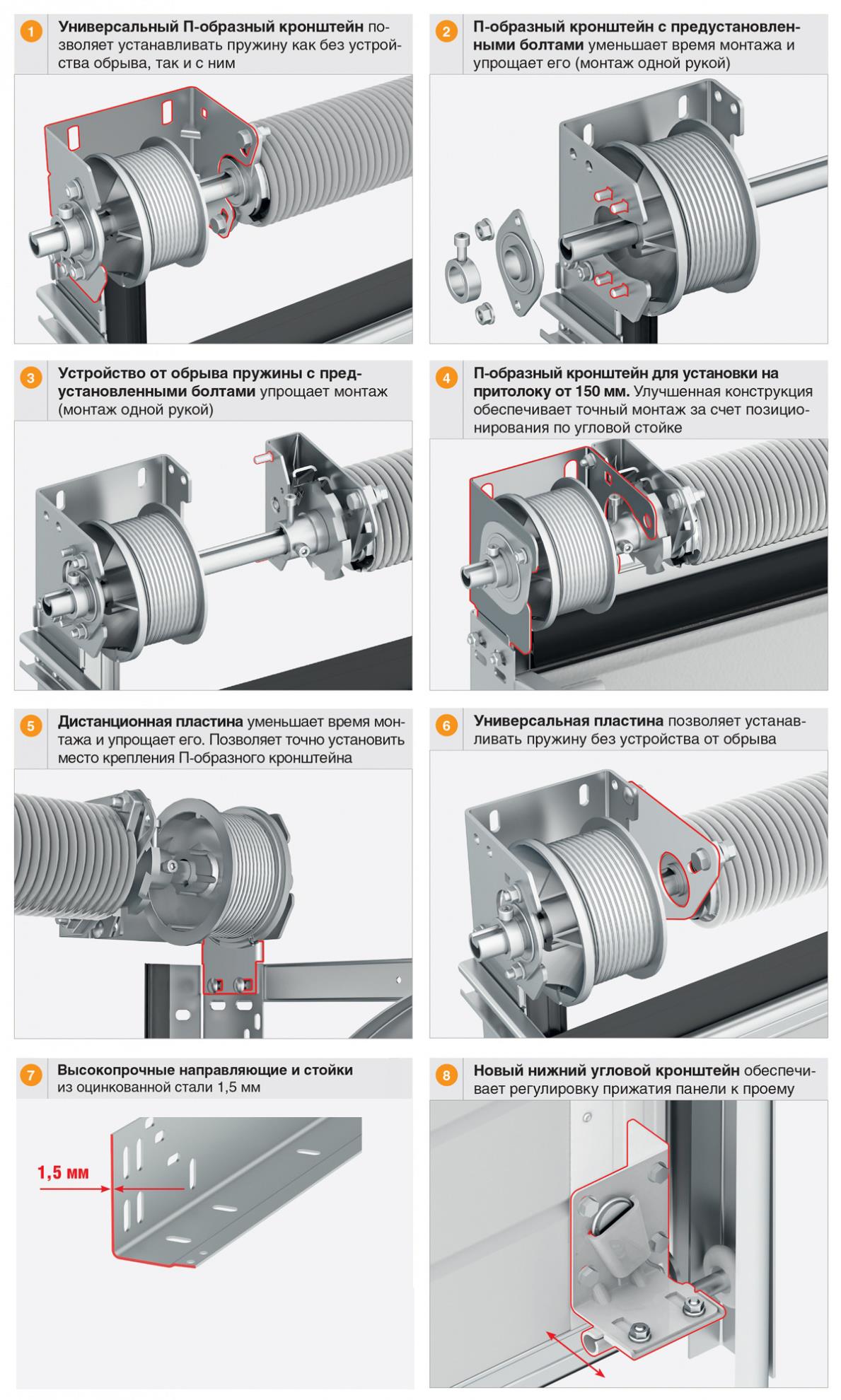 1 Универсальный П-образный кронштейн позволяет устанавливать пружину как без устройства обрыва, так и с ним

2 П-образный кронштейн с предустановленными болтами уменьшает время монтажа и упрощает его (монтаж одной рукой)

3 Устройство от обрыва пружины с предустановленными болтами упрощает монтаж (монтаж одной рукой)

4 П-образный кронштейн для установки на притолоку от 150 мм. Улучшенная конструкция обеспечивает точный монтаж за счет позиционирования по угловой стойке

5 Дистанционная пластина уменьшает время монтажа и упрощает его. Позволяет точно установить место крепления П-образного кронштейна

6 Универсальная пластина позволяет устанавливать пружину без устройства от обрыва

7 Высокопрочные направляющие и стойки из оцинкованной стали 1,5 мм

1,5 мм

8 Новый нижний угловой кронштейн обеспечивает регулировку прижатия панели к проему